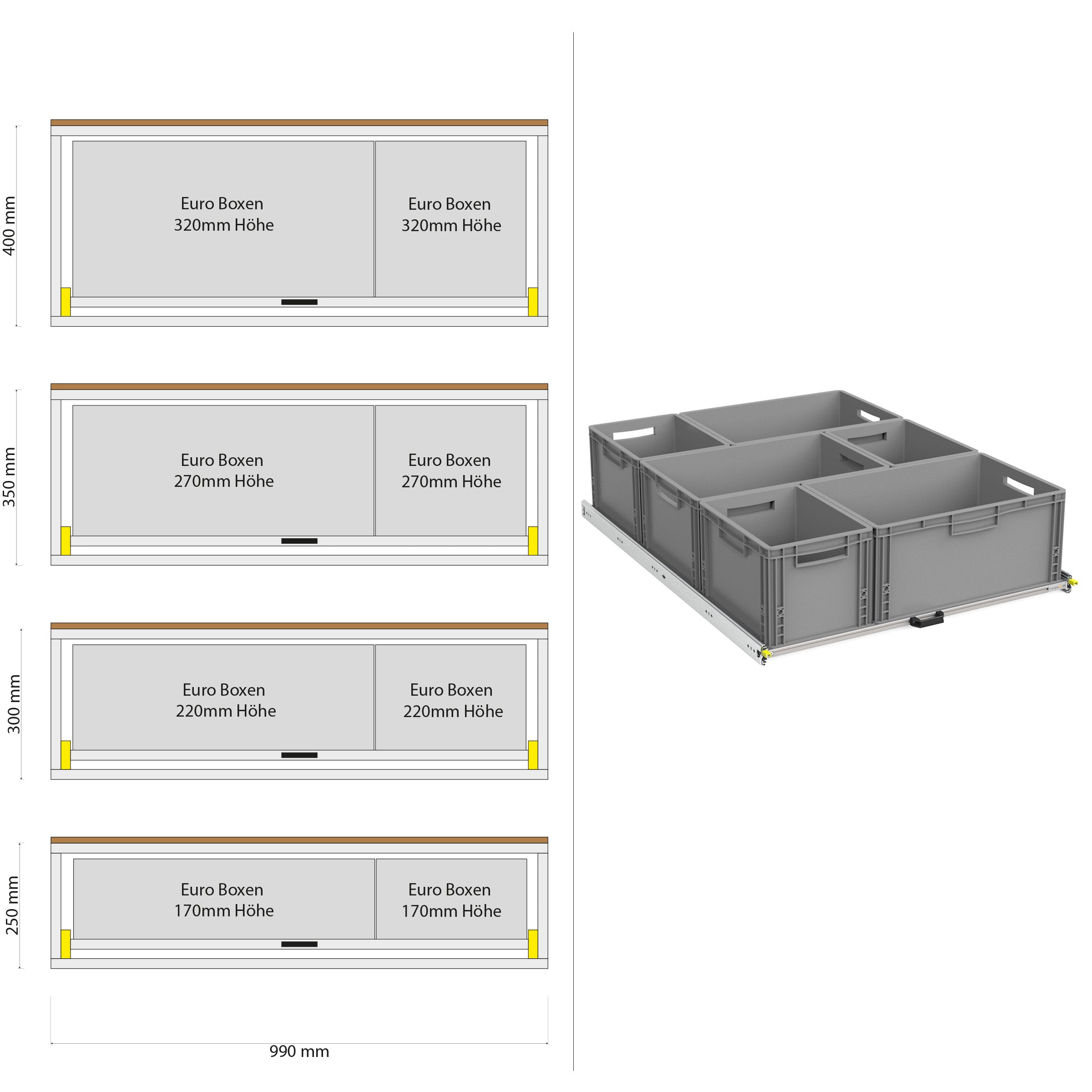 400 mm

Euro Boxen
320mm Höhe

Euro Boxen
320mm Höhe

350 mm

Euro Boxen
270mm Höhe

Euro Boxen
270mm Höhe

300 mm

Euro Boxen
220mm Höhe

Euro Boxen
220mm Höhe

250 mm

Euro Boxen
170mm Höhe

Euro Boxen
170mm Höhe

990 mm