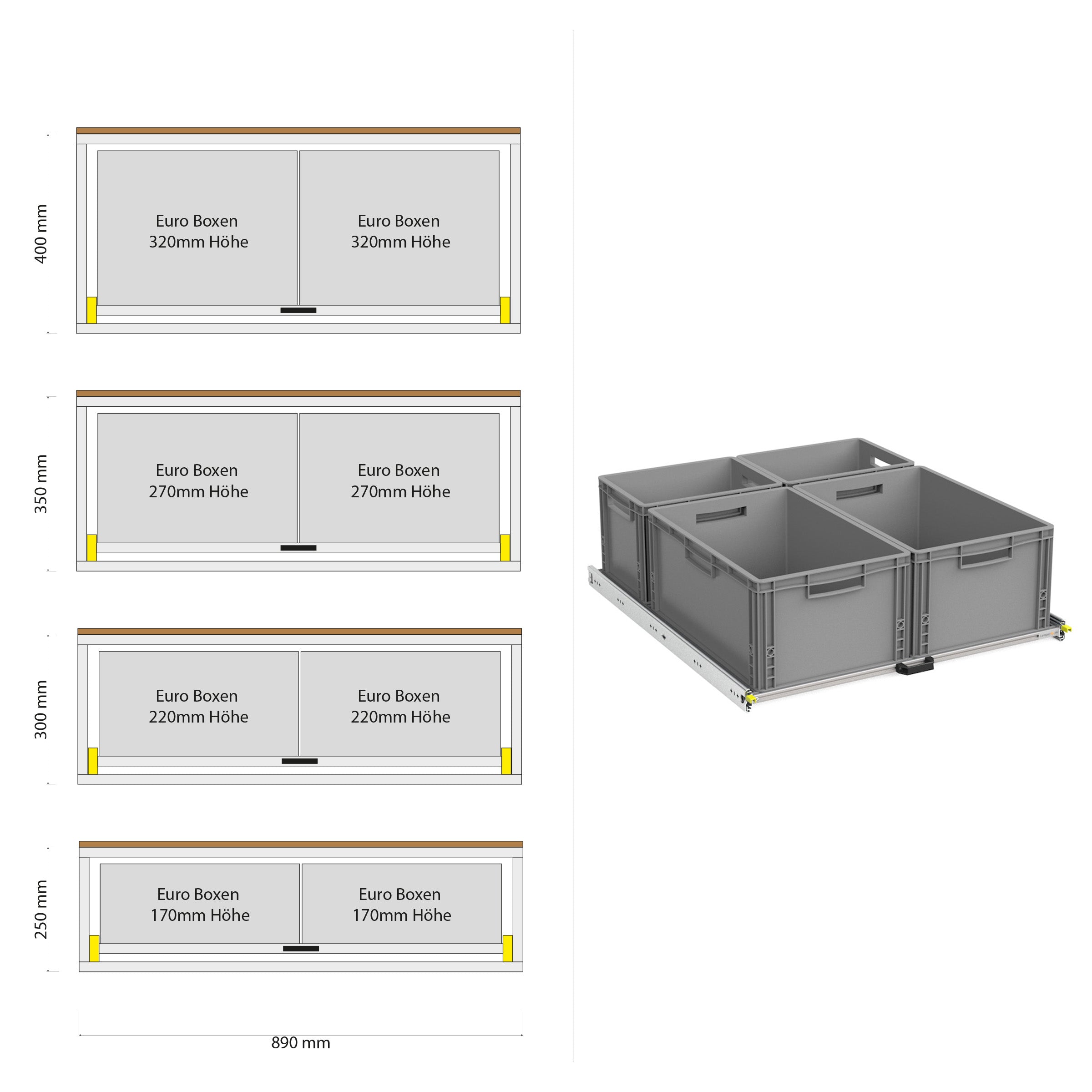 400 mm

Euro Boxen
320mm Höhe

Euro Boxen
320mm Höhe

350 mm

Euro Boxen
270mm Höhe

Euro Boxen
270mm Höhe

300 mm

Euro Boxen
220mm Höhe

Euro Boxen
220mm Höhe

250 mm

Euro Boxen
170mm Höhe

Euro Boxen
170mm Höhe

890 mm